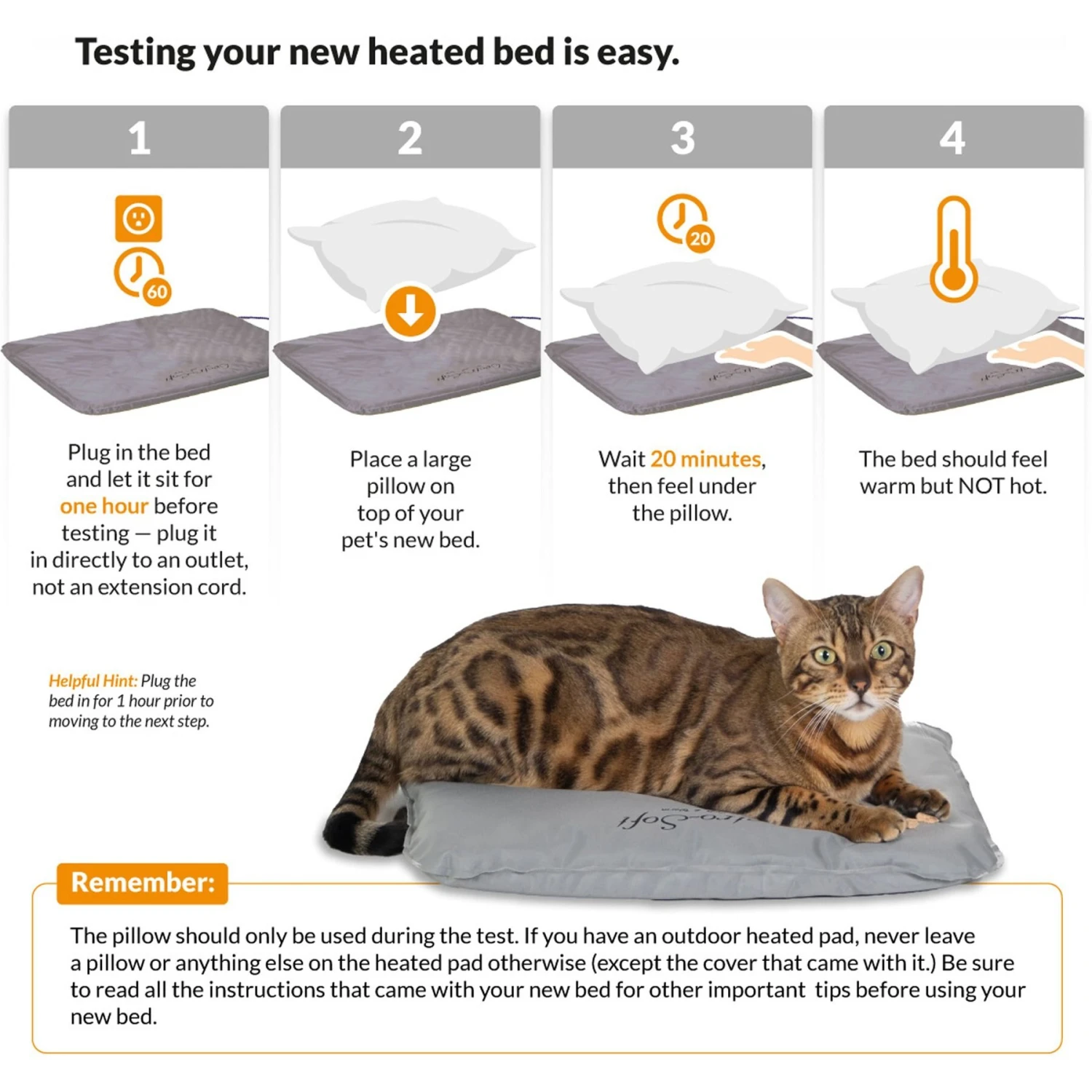 Testing your new heated bed is easy.

1

60

Plug in the bed and let it sit for one hour before testing — plug it in directly to an outlet, not an extension cord.

2

Place a large pillow on top of your pet's new bed.

3

20

Wait 20 minutes, then feel under the pillow.

4

The bed should feel warm but NOT hot.

Helpful Hint: Plug the bed in for 1 hour prior to moving to the next step.

Remember:

The pillow should only be used during the test. If you have an outdoor heated pad, never leave a pillow or anything else on the heated pad otherwise (except the cover that came with it.) Be sure to read all the instructions that came with your new bed for other important tips before using your new bed.