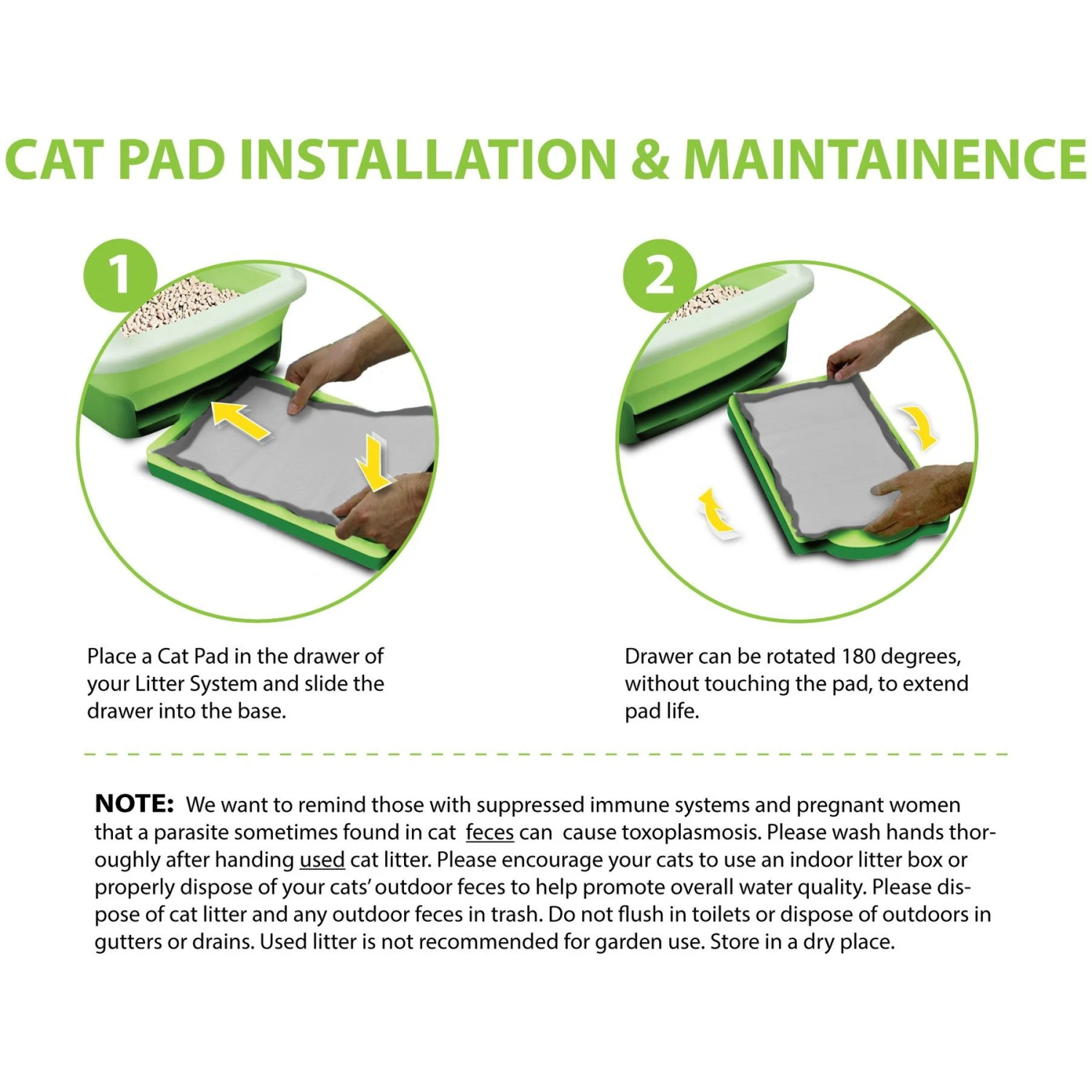 CAT PAD INSTALLATION & MAINTAINENCE

1

Place a Cat Pad in the drawer of your Litter System and slide the drawer into the base.

2

Drawer can be rotated 180 degrees, without touching the pad, to extend pad life.

NOTE: We want to remind those with suppressed immune systems and pregnant women that a parasite sometimes found in cat feces can cause toxoplasmosis. Please wash hands thoroughly after handing used cat litter. Please encourage your cats to use an indoor litter box or properly dispose of your cats' outdoor feces to help promote overall water quality. Please dispose of cat litter and any outdoor feces in trash. Do not flush in toilets or dispose of outdoors in gutters or drains. Used litter is not recommended for garden use. Store in a dry place.