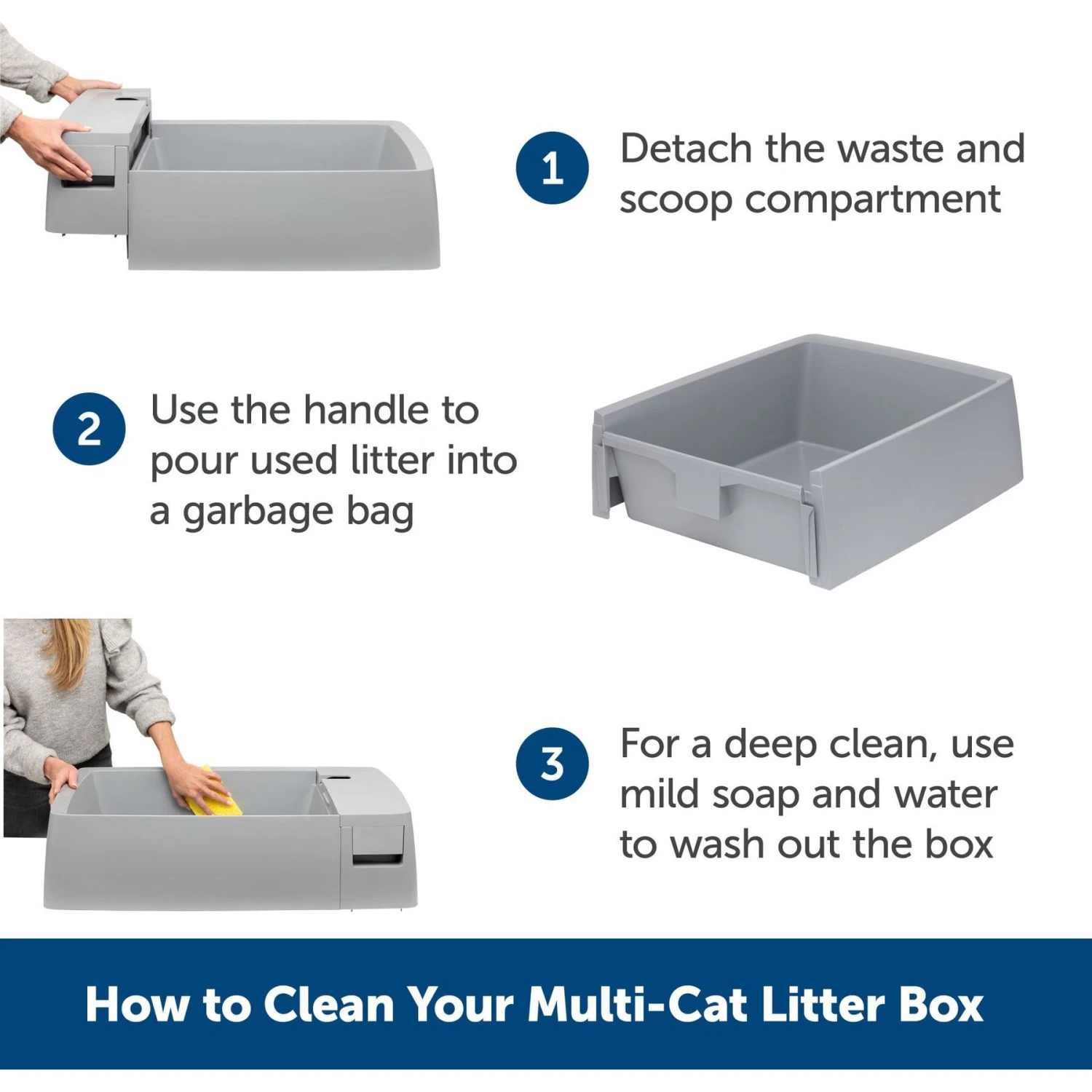 1 Detach the waste and scoop compartment

2 Use the handle to pour used litter into a garbage bag

3 For a deep clean, use mild soap and water to wash out the box

How to Clean Your Multi-Cat Litter Box